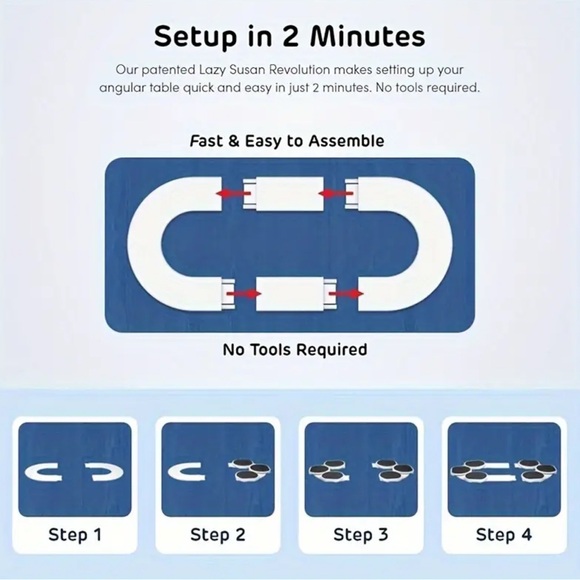 Setup in 2 Minutes

Our patented Lazy Susan Revolution makes setting up your angular table quick and easy in just 2 minutes. No tools required.

Fast & Easy to Assemble

No Tools Required

Step 1

Step 2

Step 3

Step 4